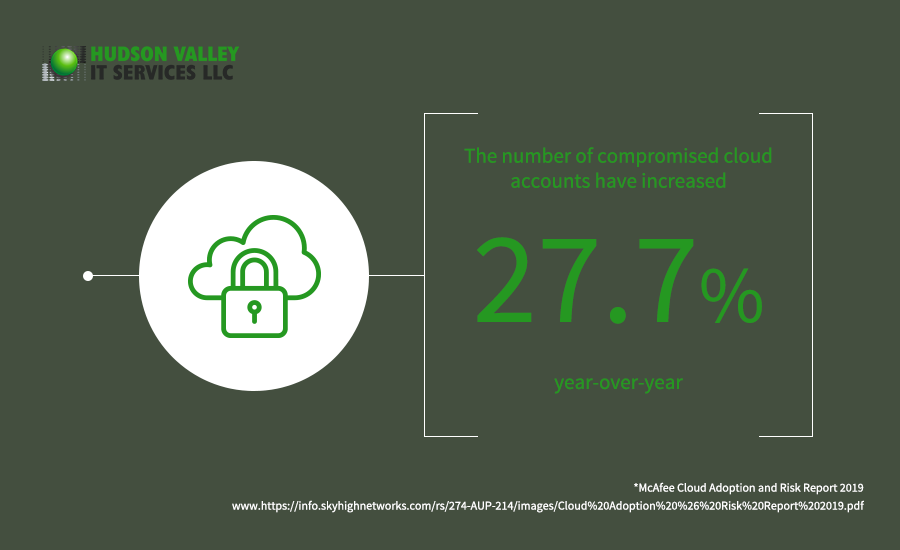 HUDSON VALLEY
IT SERVICES LLC

The number of compromised cloud accounts have increased

27.7%

year-over-year

*McAfee Cloud Adoption and Risk Report 2019
www.https://info.skyhighnetworks.com/rs/274-AUP-214/images/Cloud%20Adoption%20%26%20Risk%20Report%202019.pdf