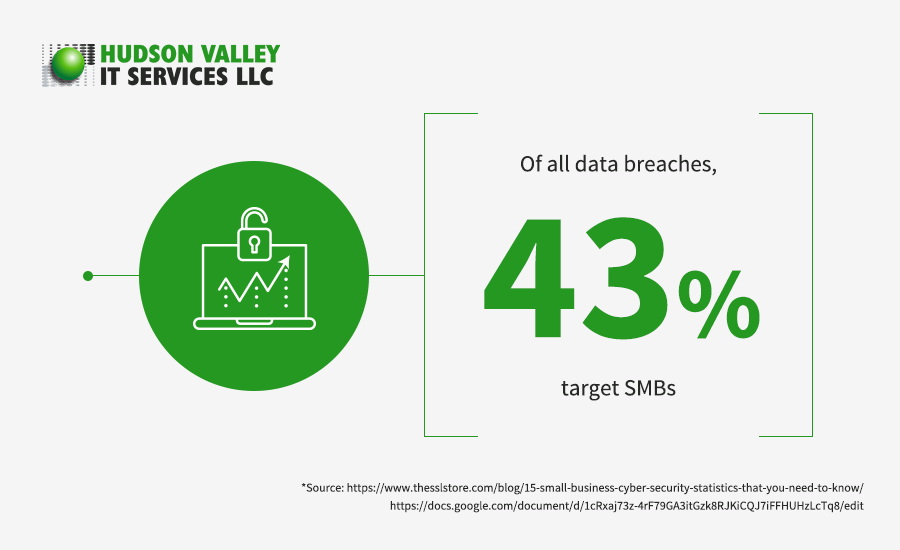 HUDSON VALLEY
IT SERVICES LLC

Of all data breaches,

43%

target SMBs

*Source: https://www.thesslstore.com/blog/15-small-business-cyber-security-statistics-that-you-need-to-know/
https://docs.google.com/document/d/1cRxaj73z-4rF79GA3itGzk8RJKiCQJ7iFFHUHzLcTq8/edit